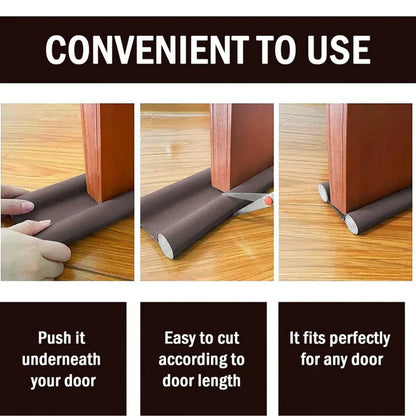 CONVENIENT TO USE

Push it underneath your door

Easy to cut according to door length

It fits perfectly for any door